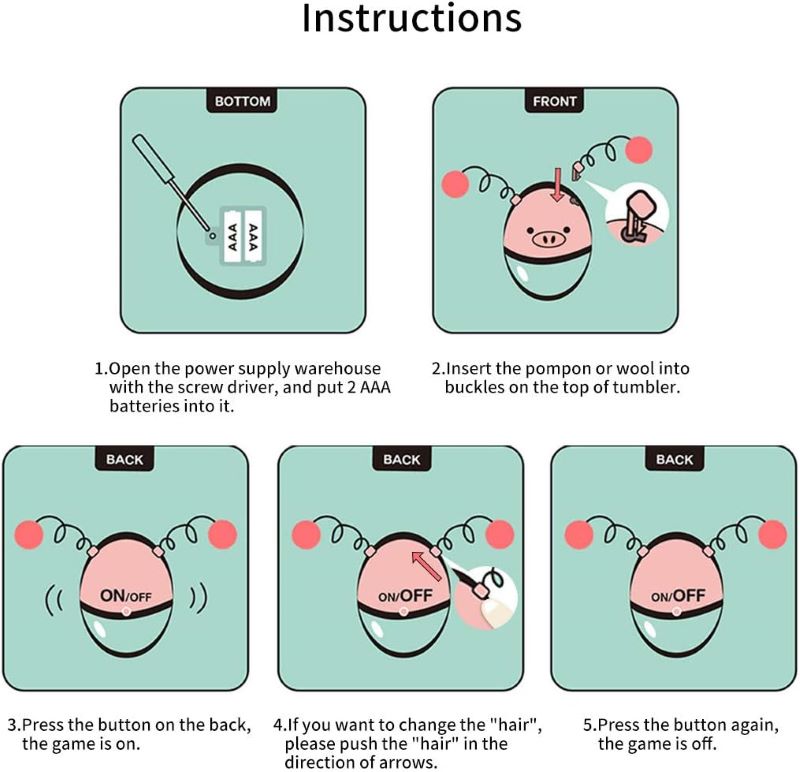 Instructions

BOTTOM

AAA AAA

1.Open the power supply warehouse with the screw driver, and put 2 AAA batteries into it.

FRONT

2.Insert the pompon or wool into buckles on the top of tumbler.

BACK

ON/OFF

3.Press the button on the back, the game is on.

BACK

ON/OFF

4.If you want to change the "hair", please push the "hair" in the direction of arrows.

BACK

ON/OFF

5.Press the button again, the game is off.