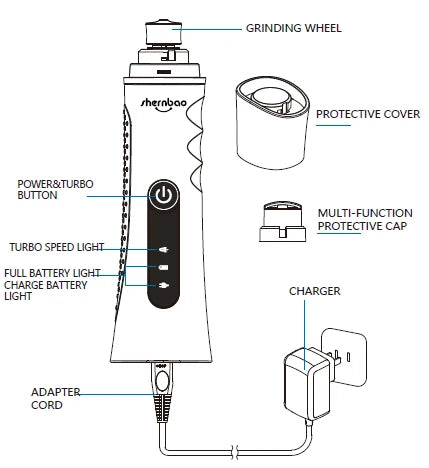 GRINDING WHEEL

shernbao

PROTECTIVE COVER

POWER&TURBO BUTTON

MULTI-FUNCTION PROTECTIVE CAP

TURBO SPEED LIGHT

FULL BATTERY LIGHT

CHARGE BATTERY LIGHT

CHARGER

ADAPTER CORD