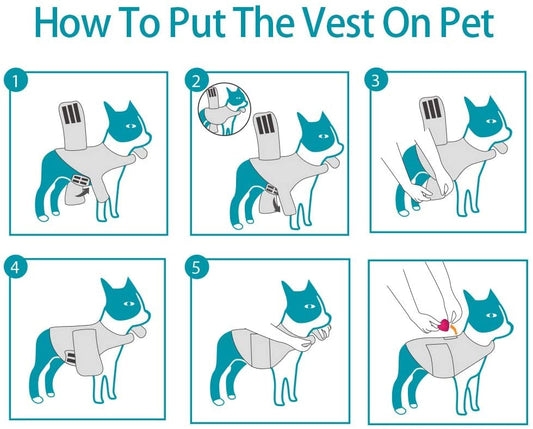 How To Put The Vest On Pet

1

2

3

4

5