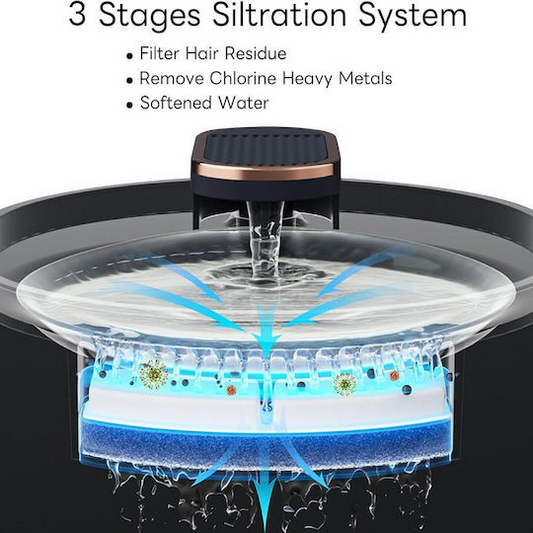 3 Stages Siltration System

• Filter Hair Residue
• Remove Chlorine Heavy Metals
• Softened Water